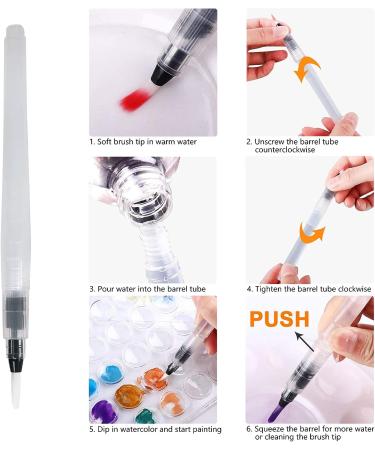 1. Soft brush tip in warm water

2. Unscrew the barrel tube counterclockwise

3. Pour water into the barrel tube

4. Tighten the barrel tube clockwise

5. Dip in watercolor and start painting

PUSH

6. Squeeze the barrel for more water or cleaning the brush tip