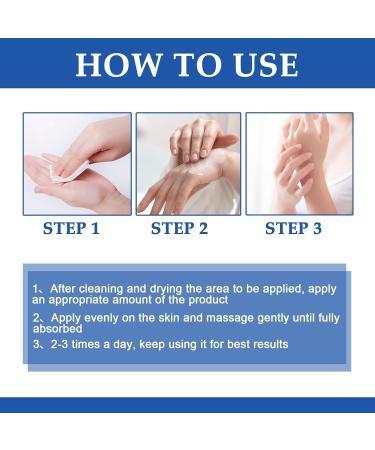 HOW TO USE

STEP 1

STEP 2

STEP 3

1、After cleaning and drying the area to be applied, apply an appropriate amount of the product

2、Apply evenly on the skin and massage gently until fully absorbed

3、2-3 times a day, keep using it for best results