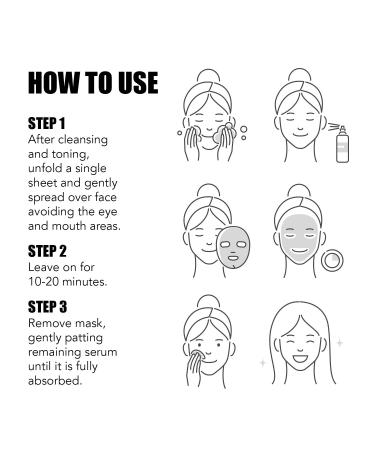 HOW TO USE

STEP 1
After cleansing and toning, unfold a single sheet and gently spread over face avoiding the eye and mouth areas.

STEP 2
Leave on for 10-20 minutes.

STEP 3
Remove mask, gently patting remaining serum until it is fully absorbed.