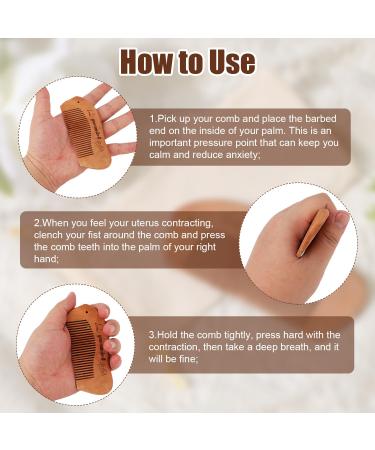 How to Use

1.Pick up your comb and place the barbed end on the inside of your palm. This is an important pressure point that can keep you calm and reduce anxiety;

2.When you feel your uterus contracting, clench your fist around the comb and press the comb teeth into the palm of your right hand;

3.Hold the comb tightly, press hard with the contraction, then take a deep breath, and it will be fine;