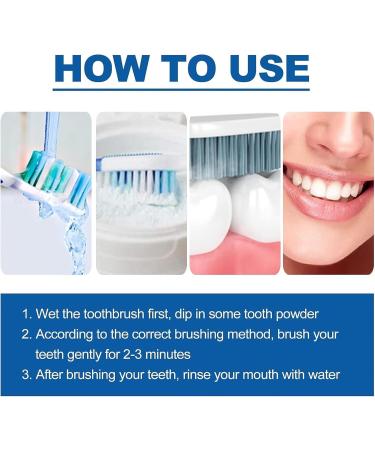 HOW TO USE

1. Wet the toothbrush first, dip in some tooth powder
2. According to the correct brushing method, brush your teeth gently for 2-3 minutes
3. After brushing your teeth, rinse your mouth with water