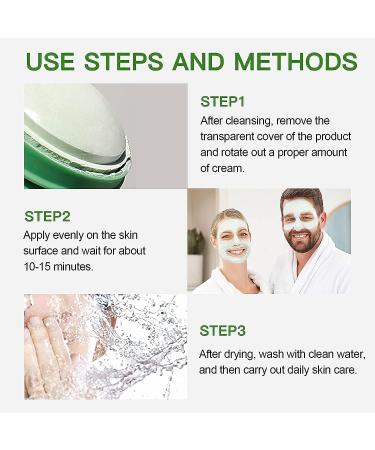 USE STEPS AND METHODS

STEP1
After cleansing, remove the transparent cover of the product and rotate out a proper amount of cream.

STEP2
Apply evenly on the skin surface and wait for about 10-15 minutes.

STEP3
After drying, wash with clean water, and then carry out daily skin care.