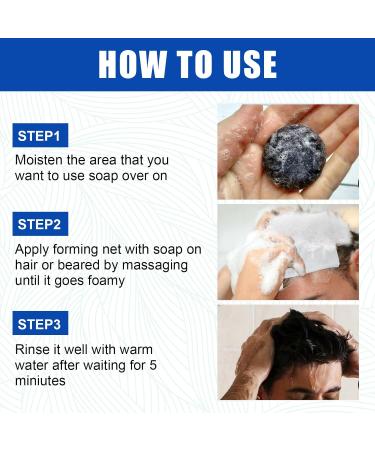 HOW TO USE

STEP1

Moisten the area that you want to use soap over on

STEP2

Apply forming net with soap on hair or beared by massaging until it goes foamy

STEP3

Rinse it well with warm water after waiting for 5 miniutes