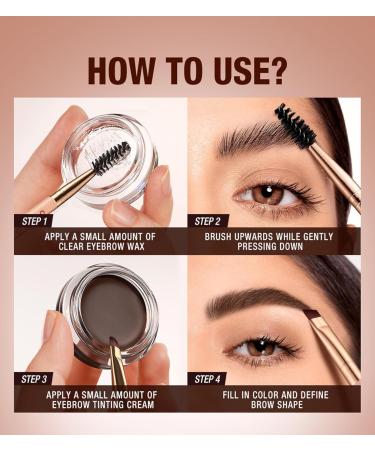 HOW TO USE?

STEP 1
APPLY A SMALL AMOUNT OF CLEAR EYEBROW WAX

STEP 2
BRUSH UPWARDS WHILE GENTLY PRESSING DOWN

STEP 3
APPLY A SMALL AMOUNT OF EYEBROW TINTING CREAM

STEP 4
FILL IN COLOR AND DEFINE BROW SHAPE