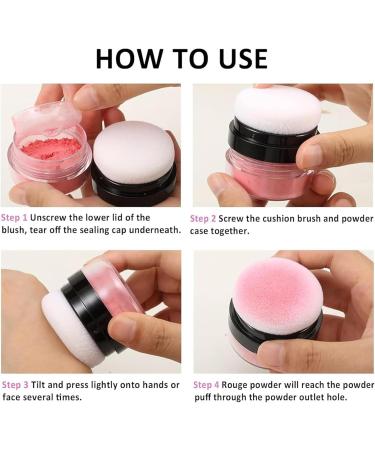 HOW TO USE

Step 1 Unscrew the lower lid of the blush, tear off the sealing cap underneath.

Step 2 Screw the cushion brush and powder case together.

Step 3 Tilt and press lightly onto hands or face several times.

Step 4 Rouge powder will reach the powder puff through the powder outlet hole.