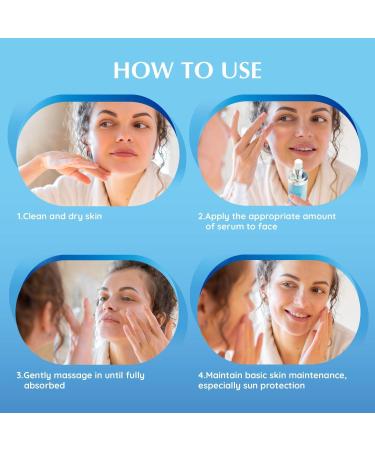 HOW TO USE

1.Clean and dry skin

2.Apply the appropriate amount of serum to face

3.Gently massage in until fully absorbed

4.Maintain basic skin maintenance, especially sun protection