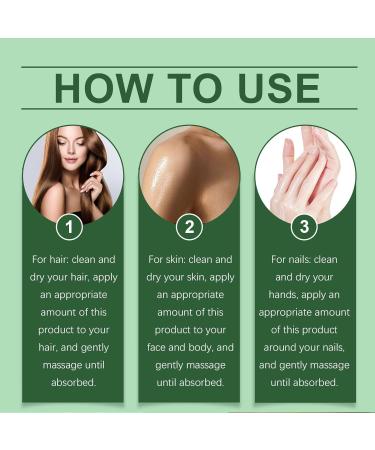 HOW TO USE

1

For hair: clean and dry your hair, apply an appropriate amount of this product to your hair, and gently massage until absorbed.

2

For skin: clean and dry your skin, apply an appropriate amount of this product to your face and body, and gently massage until absorbed.

3

For nails: clean and dry your hands, apply an appropriate amount of this product around your nails, and gently massage until absorbed.