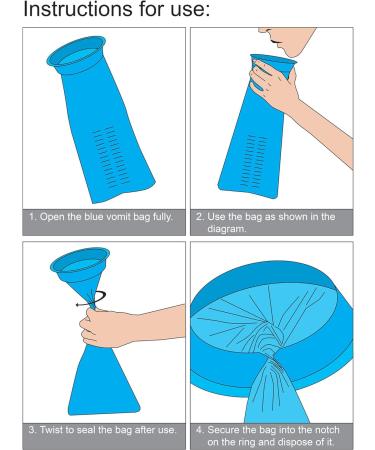 Instructions for use:

1. Open the blue vomit bag fully.

2. Use the bag as shown in the diagram.

3. Twist to seal the bag after use.

4. Secure the bag into the notch on the ring and dispose of it.