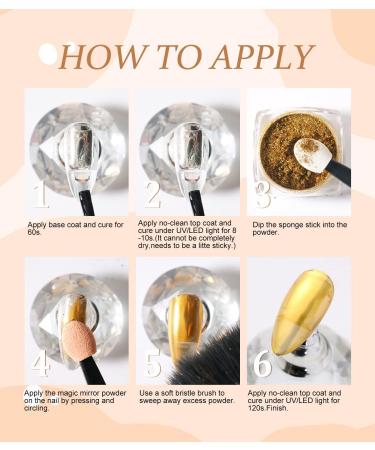 HOW TO APPLY

1

Apply base coat and cure for 60s.

2

Apply no-clean top coat and cure under UV/LED light for 8 -10s.(It cannot be completely dry,needs to be a litte sticky.)

3

Dip the sponge stick into the powder.

4

Apply the magic mirror powder on the nail by pressing and circling.

5

Use a soft bristle brush to sweep away excess powder.

6

Apply no-clean top coat and cure under UV/LED light for 120s.Finish.