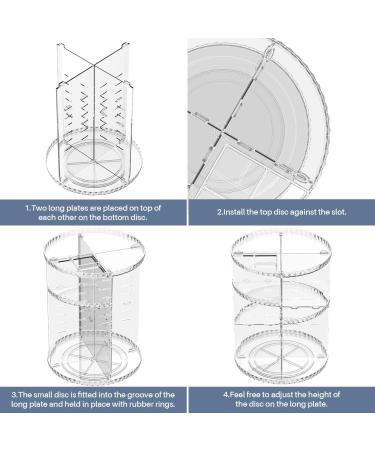 1.Two long plates are placed on top of each other on the bottom disc.

2.Install the top disc against the slot.

3.The small disc is fitted into the groove of the long plate and held in place with rubber rings.

4.Feel free to adjust the height of the disc on the long plate.