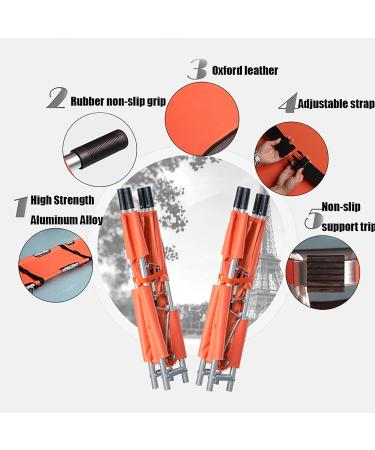 3 Oxford leather

2 Rubber non-slip grip

4 Adjustable strap

1 High Strength Aluminum Alloy

5 Non-slip support trip