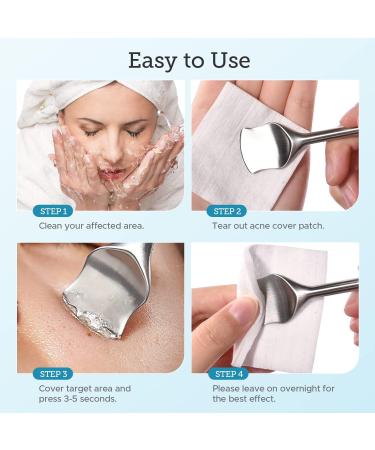 Easy to Use

STEP 1
Clean your affected area.

STEP 2
Tear out acne cover patch.

STEP 3
Cover target area and press 3-5 seconds.

STEP 4
Please leave on overnight for the best effect.