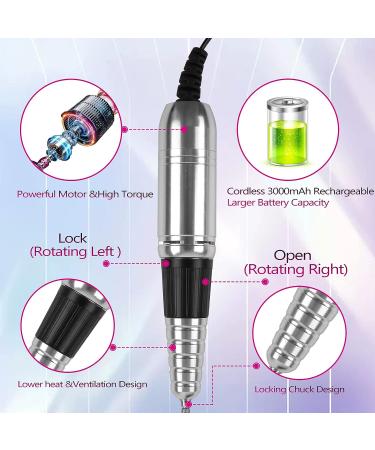 Powerful Motor &High Torque

Cordless 3000mAh Rechargeable
Larger Battery Capacity

Lock
(Rotating Left )

Open
(Rotating Right)

Lower heat &Ventilation Design

Locking Chuck Design