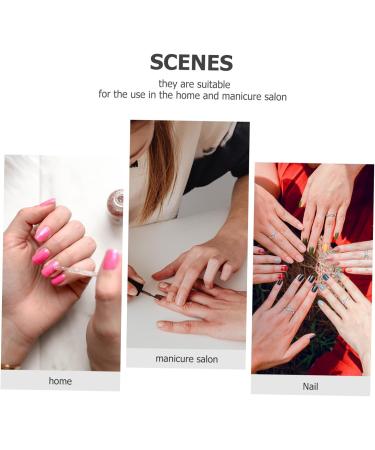 SCENES

they are suitable
for the use in the home and manicure salon

home

manicure salon

Nail