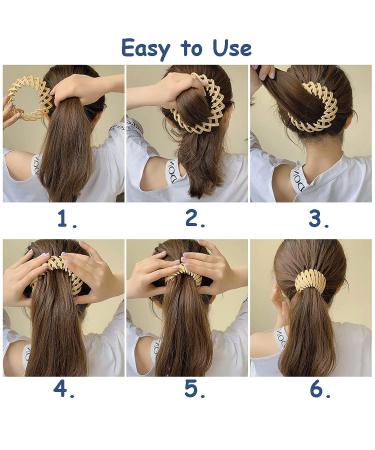 Easy to Use

1.

2.

3.

4.

5.

6.