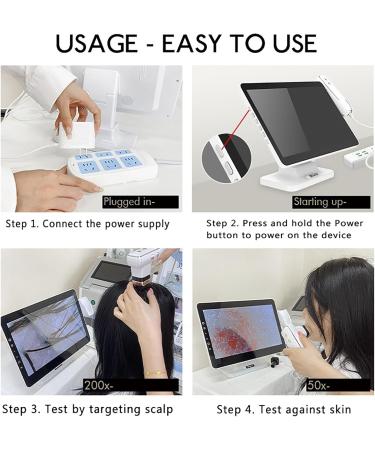 USAGE - EASY TO USE

Plugged in-

Step 1. Connect the power supply

Starting up-

Step 2. Press and hold the Power button to power on the device

200x-

Step 3. Test by targeting scalp

50x-

Step 4. Test against skin