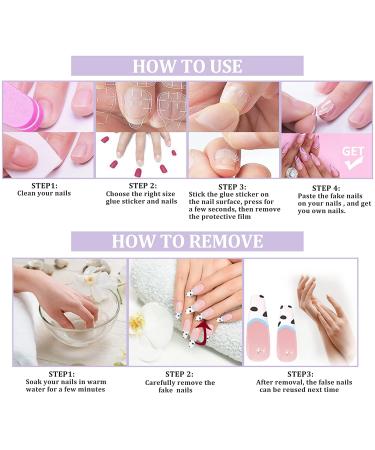 HOW TO USE

GET

STEP1:
Clean your nails

STEP 2:
Choose the right size glue sticker and nails

STEP 3:
Stick the glue sticker on the nail surface, press for a few seconds, then remove the protective film

STEP 4:
Paste the fake nails on your nails , and get you own nails.

HOW TO REMOVE

STEP1:
Soak your nails in warm water for a few minutes

STEP 2:
Carefully remove the fake nails

STEP3:
After removal, the false nails can be reused next time