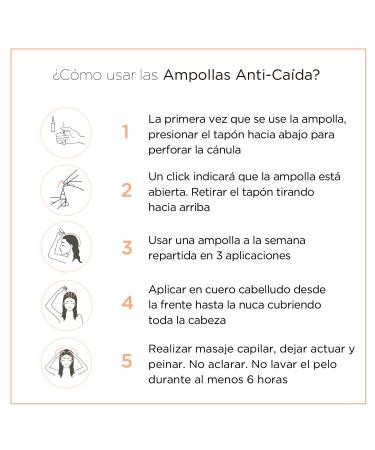 ¿Cómo usar las Ampollas Anti-Caída?

1 La primera vez que se use la ampolla, presionar el tapón hacia abajo para perforar la cánula

2 Un click indicará que la ampolla está abierta. Retirar el tapón tirando hacia arriba

3 Usar una ampolla a la semana repartida en 3 aplicaciones

4 Aplicar en cuero cabelludo desde la frente hasta la nuca cubriendo toda la cabeza

5 Realizar masaje capilar, dejar actuar y peinar. No aclarar. No lavar el pelo durante al menos 6 horas