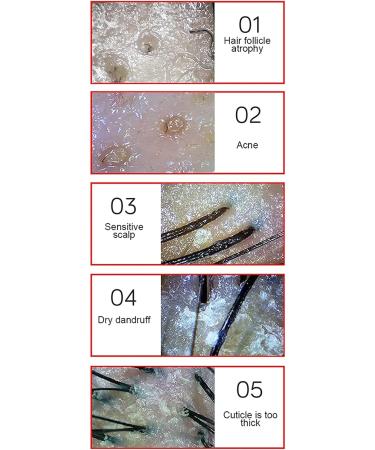 01
Hair follicle atrophy

02
Acne

03
Sensitive scalp

04
Dry dandruff

05
Cuticle is too thick