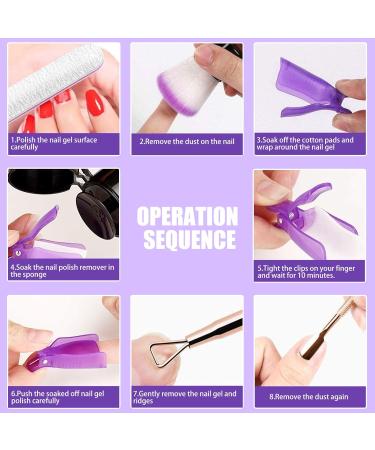 1.Polish the nail gel surface carefully

2.Remove the dust on the nail

3.Soak off the cotton pads and wrap around the nail gel

4.Soak the nail polish remover in the sponge

OPERATION SEQUENCE

5.Tight the clips on your finger and wait for 10 minutes.

6.Push the soaked off nail gel polish carefully

7.Gently remove the nail gel and ridges

8.Remove the dust again