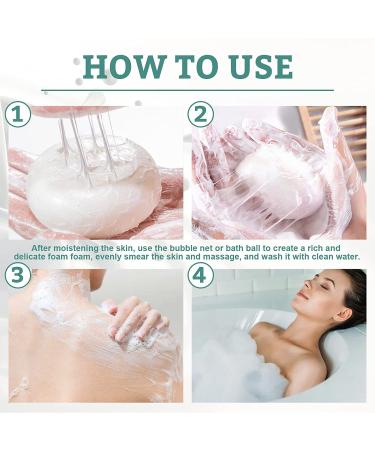 HOW TO USE

1

2

After moistening the skin, use the bubble net or bath ball to create a rich and delicate foam foam, evenly smear the skin and massage, and wash it with clean water.

3

4