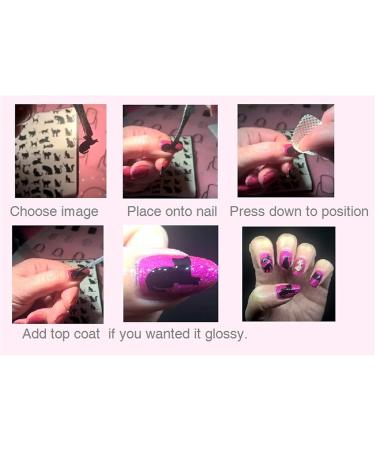 Choose image
Place onto nail
Press down to position

Add top coat if you wanted it glossy.