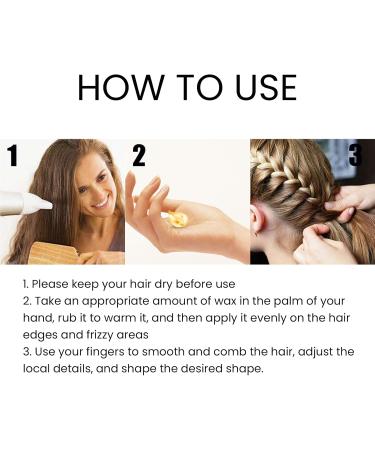 HOW TO USE

1

2

3

1. Please keep your hair dry before use
2. Take an appropriate amount of wax in the palm of your hand, rub it to warm it, and then apply it evenly on the hair edges and frizzy areas
3. Use your fingers to smooth and comb the hair, adjust the local details, and shape the desired shape.