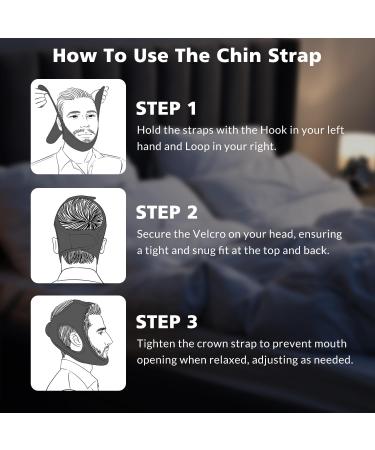 How To Use The Chin Strap

STEP 1
Hold the straps with the Hook in your left hand and Loop in your right.

STEP 2
Secure the Velcro on your head, ensuring a tight and snug fit at the top and back.

STEP 3
Tighten the crown strap to prevent mouth opening when relaxed, adjusting as needed.