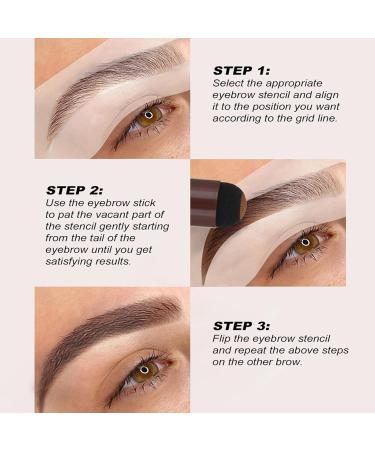 STEP 1:
Select the appropriate eyebrow stencil and align it to the position you want according to the grid line.

STEP 2:
Use the eyebrow stick to pat the vacant part of the stencil gently starting from the tail of the eyebrow until you get satisfying results.

STEP 3:
Flip the eyebrow stencil and repeat the above steps on the other brow.