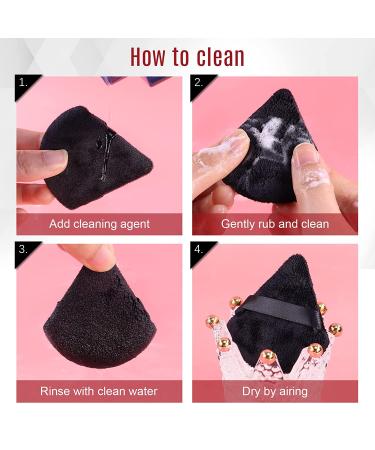 How to clean

1.

Add cleaning agent

2.

Gently rub and clean

3.

Rinse with clean water

4.

Dry by airing