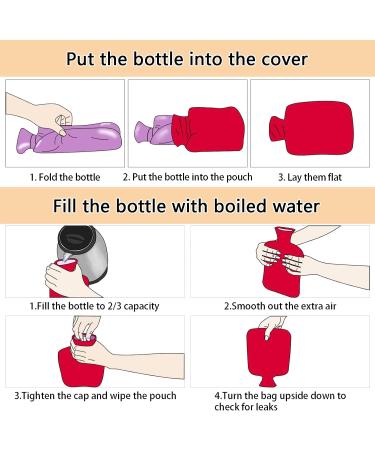 Put the bottle into the cover

1. Fold the bottle

2. Put the bottle into the pouch

3. Lay them flat

Fill the bottle with boiled water

1.Fill the bottle to 2/3 capacity

2.Smooth out the extra air

3.Tighten the cap and wipe the pouch

4.Turn the bag upside down to check for leaks