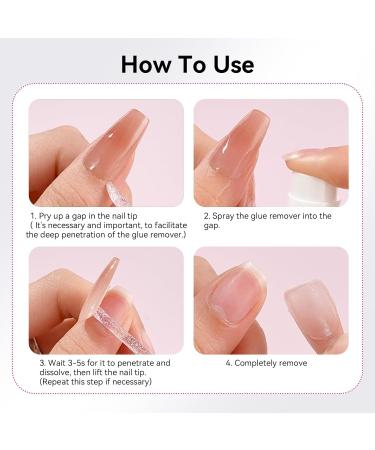 How To Use

1. Pry up a gap in the nail tip ( It's necessary and important, to facilitate the deep penetration of the glue remover.)

2. Spray the glue remover into the gap.

3. Wait 3-5s for it to penetrate and dissolve, then lift the nail tip. (Repeat this step if necessary)

4. Completely remove