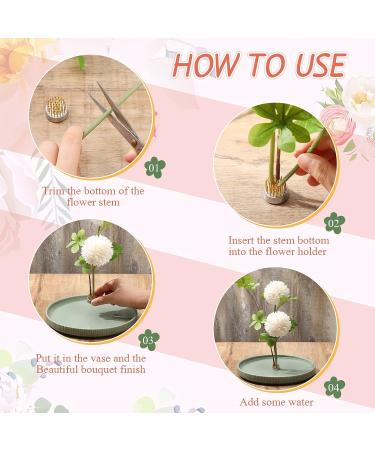 HOW TO USE

01

Trim the bottom of the flower stem

02

Insert the stem bottom into the flower holder

03

Put it in the vase and the Beautiful bouquet finish

04

Add some water