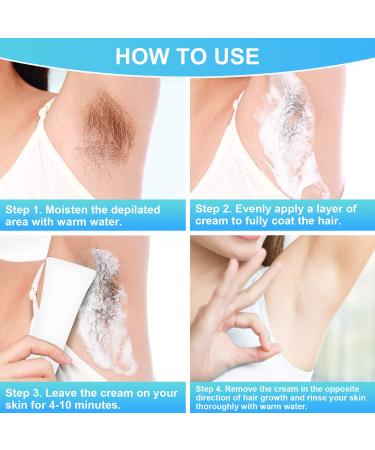 HOW TO USE

Step 1. Moisten the depilated area with warm water.

Step 2. Evenly apply a layer of cream to fully coat the hair.

Step 3. Leave the cream on your skin for 4-10 minutes.

Step 4. Remove the cream in the opposite direction of hair growth and rinse your skin thoroughly with warm water.