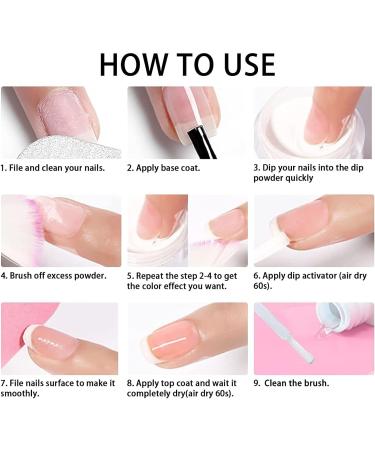 HOW TO USE

1. File and clean your nails.

2. Apply base coat.

3. Dip your nails into the dip powder quickly

4. Brush off excess powder.

5. Repeat the step 2-4 to get the color effect you want.

6. Apply dip activator (air dry 60s).

7. File nails surface to make it smoothly.

8. Apply top coat and wait it completely dry(air dry 60s).

9. Clean the brush.