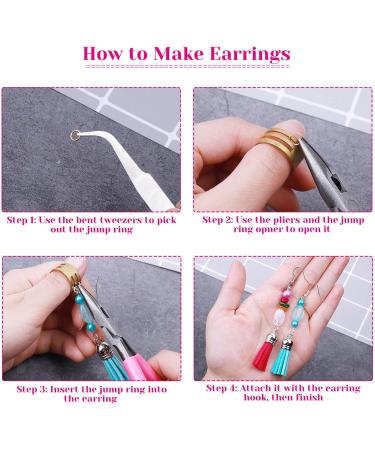 How to Make Earrings

Step 1: Use the bent tweezers to pick out the jump ring

Step 2: Use the pliers and the jump ring opner to open it

Step 3: Insert the jump ring into the earring

Step 4: Attach it with the earring hook, then finish