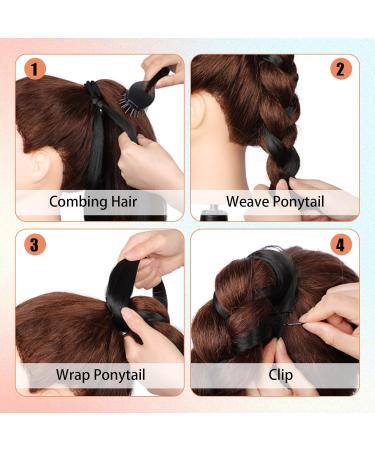 1
Combing Hair

2
Weave Ponytail

3
Wrap Ponytail

4
Clip