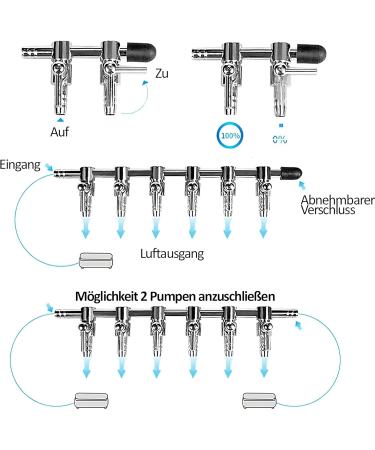 Zu

Auf

100%

0%

Eingang

Abnehmbarer Verschluss

Luftausgang

Möglichkeit 2 Pumpen anzuschließen