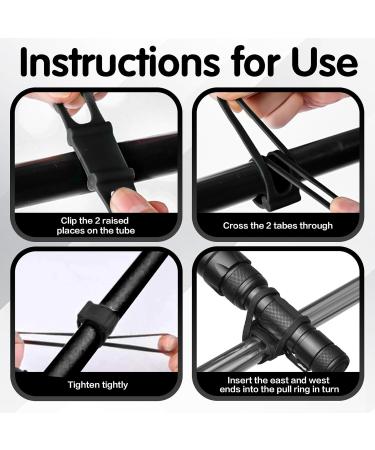 Instructions for Use

Clip the 2 raised places on the tube

Cross the 2 tabes through

Tighten tightly

Insert the east and west ends into the pull ring in turn