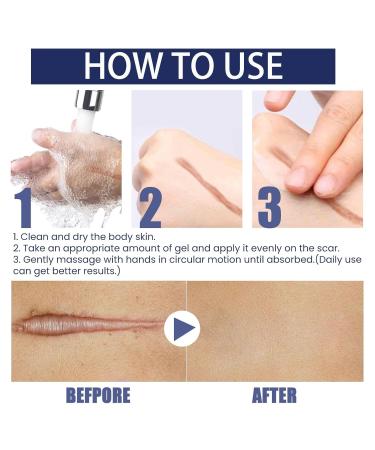 HOW TO USE

1

2

3

1. Clean and dry the body skin.
2. Take an appropriate amount of gel and apply it evenly on the scar.
3. Gently massage with hands in circular motion until absorbed.(Daily use can get better results.)

BEFPORE

AFTER