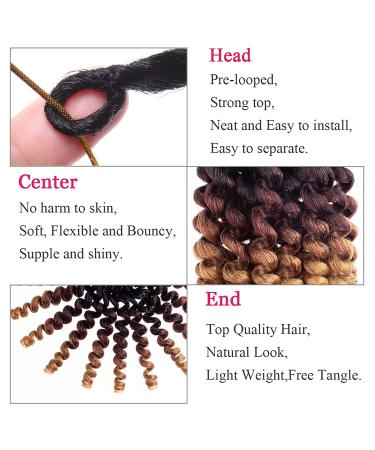 Head

Pre-looped,
Strong top,
Neat and Easy to install,
Easy to separate.

Center

No harm to skin,
Soft, Flexible and Bouncy,
Supple and shiny.

End

Top Quality Hair,
Natural Look,
Light Weight,Free Tangle.