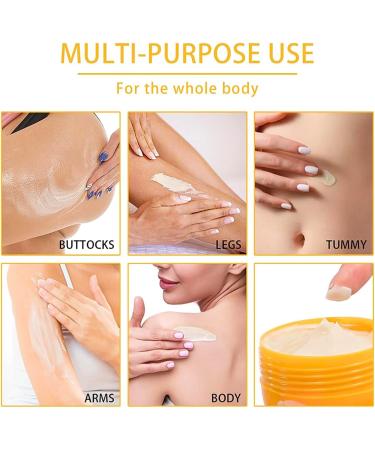 MULTI-PURPOSE USE

For the whole body

BUTTOCKS

LEGS

TUMMY

ARMS

BODY