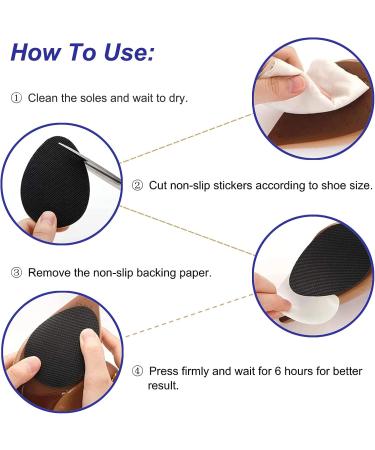 How To Use:

① Clean the soles and wait to dry.

② Cut non-slip stickers according to shoe size.

③ Remove the non-slip backing paper.

④ Press firmly and wait for 6 hours for better result.