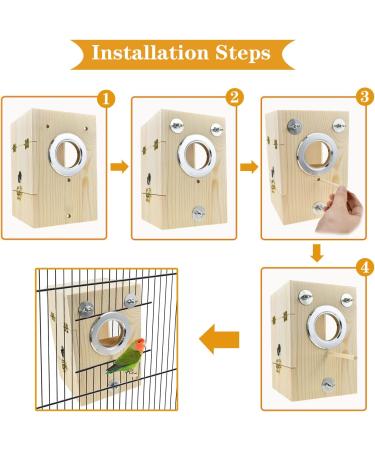 Installation Steps

1

2

3

4