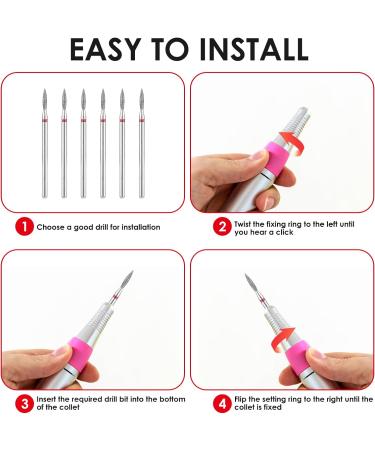 EASY TO INSTALL

1 Choose a good drill for installation

2 Twist the fixing ring to the left until you hear a click

3 Insert the required drill bit into the bottom of the collet

4 Flip the setting ring to the right until the collet is fixed