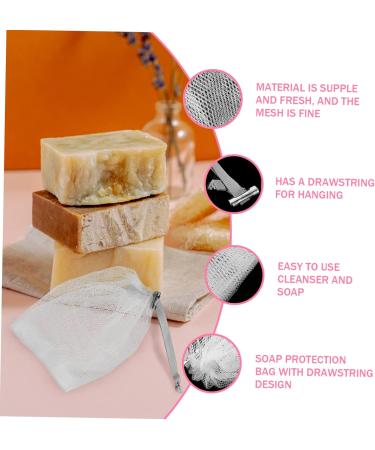 MATERIAL IS SUPPLE AND FRESH, AND THE MESH IS FINE

HAS A DRAWSTRING FOR HANGING

EASY TO USE CLEANSER AND SOAP

SOAP PROTECTION BAG WITH DRAWSTRING DESIGN