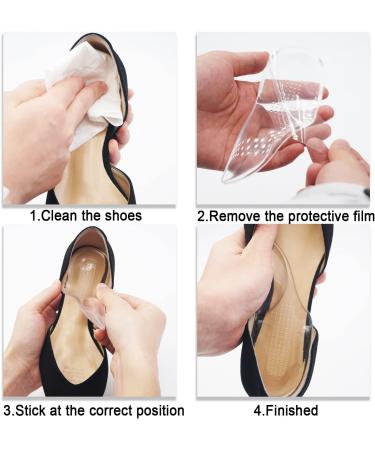 1.Clean the shoes

2.Remove the protective film

3.Stick at the correct position

4.Finished