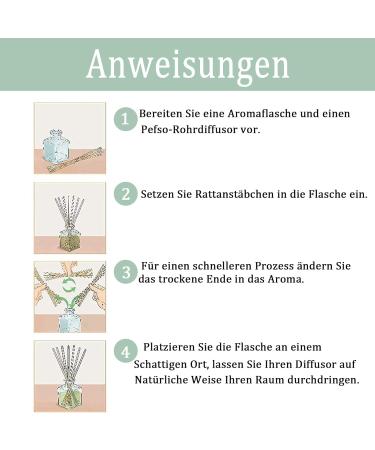 Anweisungen

1 Bereiten Sie eine Aromaflasche und einen Pefso-Rohrdiffusor vor.

2 Setzen Sie Rattanstäbchen in die Flasche ein.

3 Für einen schnelleren Prozess ändern Sie das trockene Ende in das Aroma.

4 Platzieren Sie die Flasche an einem Schattigen Ort, lassen Sie Ihren Diffusor auf Natürliche Weise Ihren Raum durchdringen.