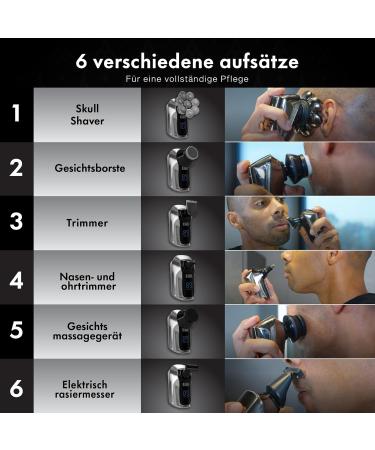 6 verschiedene aufsätze
Für eine vollständige Pflege

1
Skull Shaver

2
Gesichtsborste

3
Trimmer

4
Nasen- und ohrtrimmer

5
Gesichts massagegerät

6
Elektrisch rasiermesser