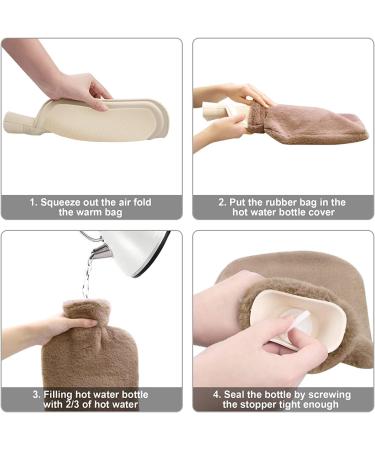 1. Squeeze out the air fold the warm bag

2. Put the rubber bag in the hot water bottle cover

3. Filling hot water bottle with 2/3 of hot water

4. Seal the bottle by screwing the stopper tight enough